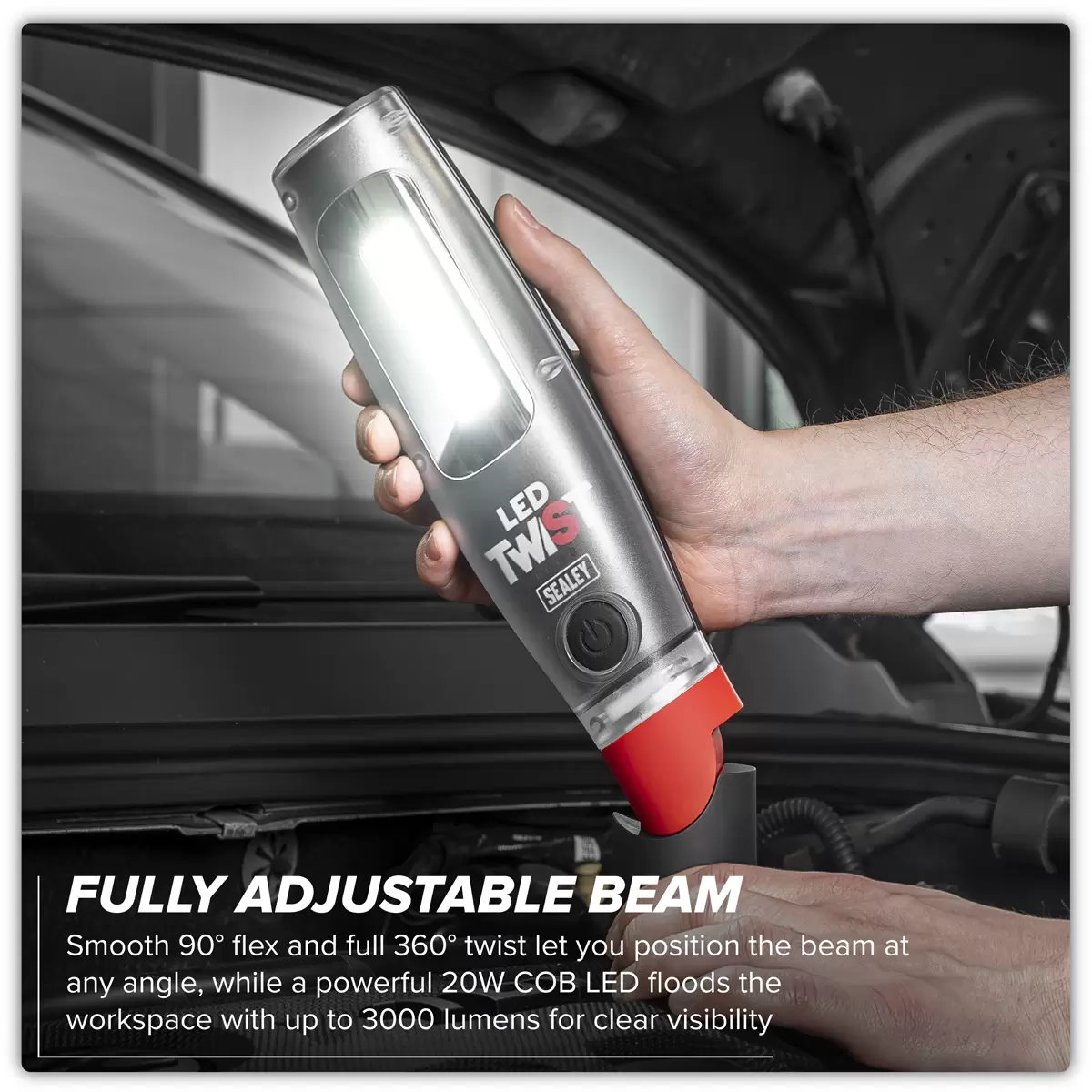 LED TWIST
SEALEY

FULLY ADJUSTABLE BEAM

Smooth 90° flex and full 360° twist let you position the beam at any angle, while a powerful 20W COB LED floods the workspace with up to 3000 lumens for clear visibility